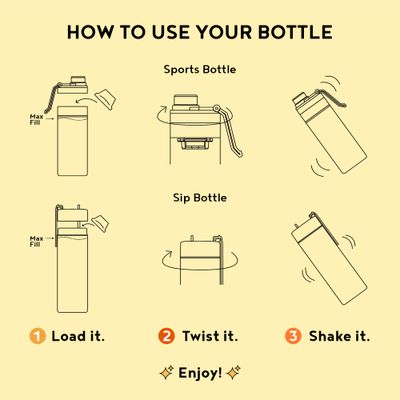 HOW TO USE YOUR BOTTLE

Sports Bottle

Max Fill

Sip Bottle

Max Fill

1 Load it.

2 Twist it.

3 Shake it.

Enjoy!