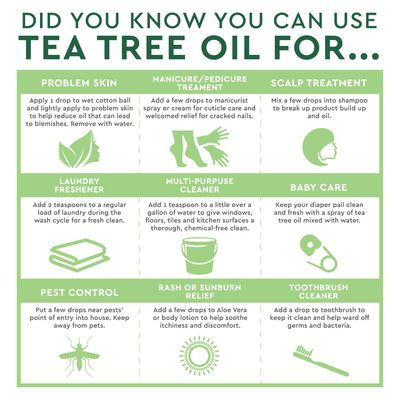 DID YOU KNOW YOU CAN USE
TEA TREE OIL FOR...

PROBLEM SKIN

Apply 1 drop to wet cotton ball and lightly apply to problem skin to help reduce oil that can lead to blemishes. Remove with water.

MANICURE/PEDICURE TREAMENT

Add a few drops to manicurist spray or cream for cuticle care and welcomed relief for cracked nails.

SCALP TREATMENT

Mix a few drops into shampoo to break up product build up and oil.

LAUNDRY FRESHENER

Add 2 teaspoons to a regular load of laundry during the wash cycle for a fresh clean.

MULTI-PURPUSE CLEANER

Add 1 teaspoon to a little over a gallon of water to give windows, floors, tiles and kitchen surfaces a thorough, chemical-free clean.

BABY CARE

Keep your diaper pail clean and fresh with a spray of tea tree oil mixed with water.

PEST CONTROL

Put a few drops near pests' point of entry into house. Keep away from pets.

RASH OR SUNBURN RELIEF

Add a few drops to Aloe Vera or body lotion to help soothe itchiness and discomfort.

TOOTHBRUSH CLEANER

Add a drop to toothbrush to keep it clean and help ward off germs and bacteria.