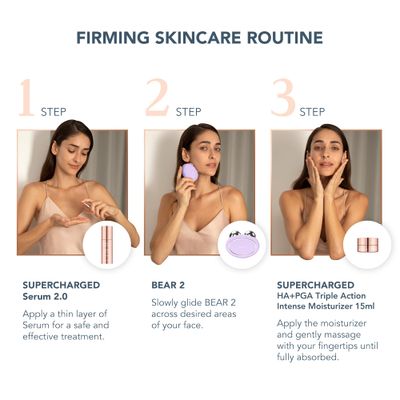 FIRMING SKINCARE ROUTINE

1 STEP

SUPERCHARGED
Serum 2.0

Apply a thin layer of Serum for a safe and effective treatment.

2 STEP

BEAR 2

Slowly glide BEAR 2 across desired areas of your face.

3 STEP

SUPERCHARGED
HA+PGA Triple Action Intense Moisturizer 15ml

Apply the moisturizer and gently massage with your fingertips until fully absorbed.