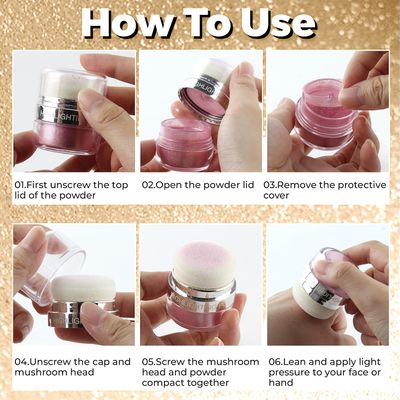 How To Use

01.First unscrew the top lid of the powder

02.Open the powder lid

03.Remove the protective cover

04.Unscrew the cap and mushroom head

05.Screw the mushroom head and powder compact together

06.Lean and apply light pressure to your face or hand