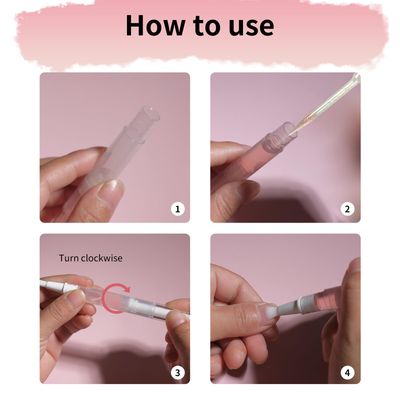 How to use

1

2

Turn clockwise

3

4