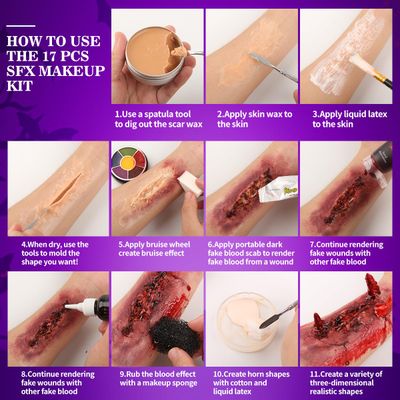 HOW TO USE THE 17 PCS SFX MAKEUP KIT

1.Use a spatula tool to dig out the scar wax

2.Apply skin wax to the skin

3.Apply liquid latex to the skin

4.When dry, use the tools to mold the shape you want!

5.Apply bruise wheel create bruise effect

6.Apply portable dark fake blood scab to render fake blood from a wound

7.Continue rendering fake wounds with other fake blood

8.Continue rendering fake wounds with other fake blood

9.Rub the blood effect with a makeup sponge

10.Create horn shapes with cotton and liquid latex

11.Create a variety of three-dimensional realistic shapes