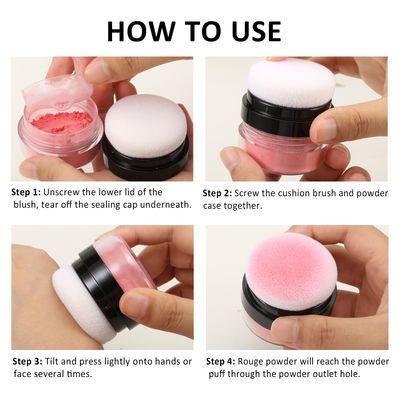 HOW TO USE

Step 1: Unscrew the lower lid of the blush, tear off the sealing cap underneath.

Step 2: Screw the cushion brush and powder case together.

Step 3: Tilt and press lightly onto hands or face several times.

Step 4: Rouge powder will reach the powder puff through the powder outlet hole.