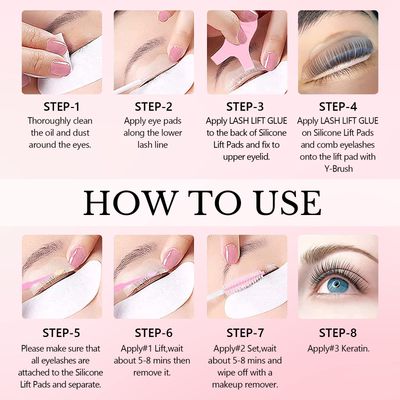 STEP-1
Thoroughly clean the oil and dust around the eyes.

STEP-2
Apply eye pads along the lower lash line

STEP-3
Apply LASH LIFT GLUE to the back of Silicone Lift Pads and fix to upper eyelid.

STEP-4
Apply LASH LIFT GLUE on Silicone Lift Pads and comb eyelashes onto the lift pad with Y-Brush

HOW TO USE

STEP-5
Please make sure that all eyelashes are attached to the Silicone Lift Pads and separate.

STEP-6
Apply#1 Lift,wait about 5-8 mins then remove it.

STEP-7
Apply#2 Set,wait about 5-8 mins and wipe off with a makeup remover.

STEP-8
Apply#3 Keratin.