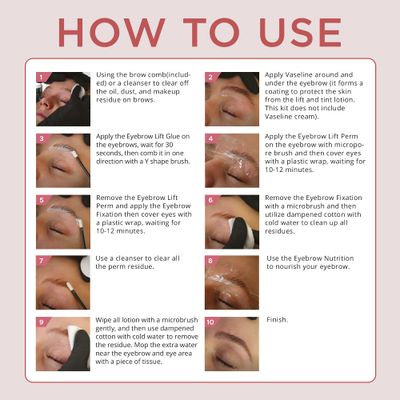 HOW TO USE

1 Using the brow comb(included) or a cleanser to clear off the oil, dust, and makeup residue on brows.

2 Apply Vaseline around and under the eyebrow (it forms a coating to protect the skin from the lift and tint lotion. This kit does not include Vaseline cream).

3 Apply the Eyebrow Lift Glue on the eyebrows, wait for 30 seconds, then comb it in one direction with a Y shape brush.

4 Apply the Eyebrow Lift Perm on the eyebrow with micropore brush and then cover eyes with a plastic wrap, waiting for 10-12 minutes.

5 Remove the Eyebrow Lift Perm and apply the Eyebrow Fixation then cover eyes with a plastic wrap, waiting for 10-12 minutes.

6 Remove the Eyebrow Fixation with a microbrush and then utilize dampened cotton with cold water to clean up all residues.

7 Use a cleanser to clear all the perm residue.

8 Use the Eyebrow Nutrition to nourish your eyebrow.

9 Wipe all lotion with a microbrush gently, and then use dampened cotton with cold water to remove the residue. Mop the extra water near the eyebrow and eye area with a piece of tissue.

10 Finish.