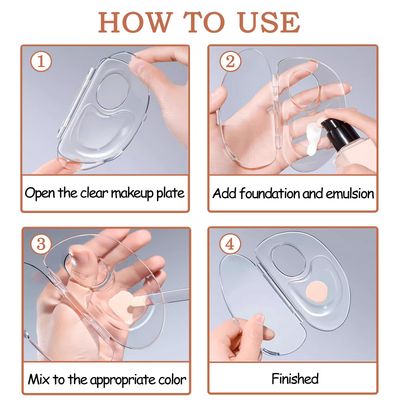 HOW TO USE

1
Open the clear makeup plate

2
Add foundation and emulsion

3
Mix to the appropriate color

4
Finished