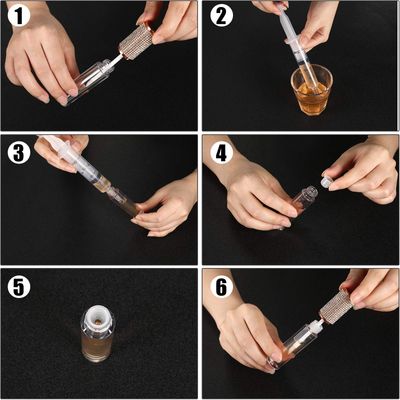 1

2

3

4

5

6