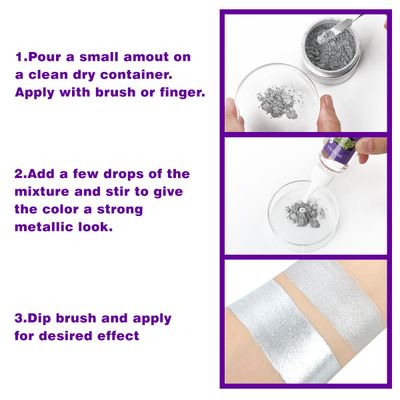 1.Pour a small amout on a clean dry container. Apply with brush or finger.

2.Add a few drops of the mixture and stir to give the color a strong metallic look.

3.Dip brush and apply for desired effect