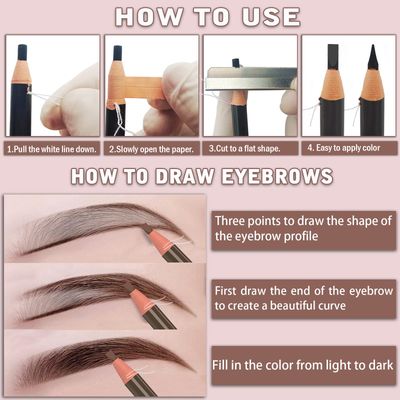 HOW TO USE

1.Pull the white line down.

2.Slowly open the paper.

3.Cut to a flat shape.

4. Easy to apply color

HOW TO DRAW EYEBROWS

Three points to draw the shape of the eyebrow profile

First draw the end of the eyebrow to create a beautiful curve

Fill in the color from light to dark