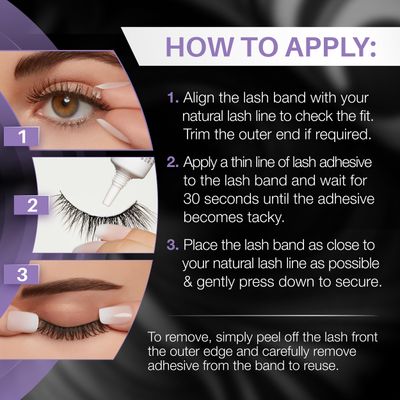 HOW TO APPLY:

1

2

3

1. Align the lash band with your natural lash line to check the fit. Trim the outer end if required.

2. Apply a thin line of lash adhesive to the lash band and wait for 30 seconds until the adhesive becomes tacky.

3. Place the lash band as close to your natural lash line as possible & gently press down to secure.

To remove, simply peel off the lash front the outer edge and carefully remove adhesive from the band to reuse.