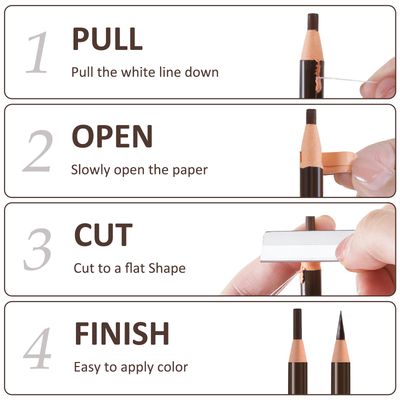 1
PULL
Pull the white line down

2
OPEN
Slowly open the paper

3
CUT
Cut to a flat Shape

4
FINISH
Easy to apply color