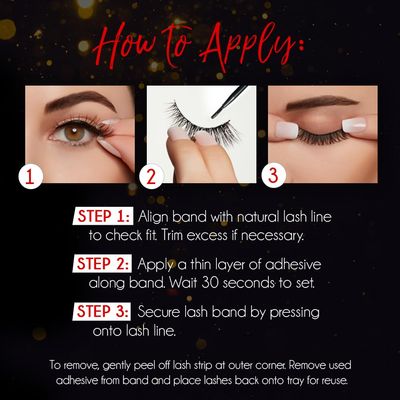 How to Apply:

1

2

3

STEP 1: Align band with natural lash line to check fit. Trim excess if necessary.

STEP 2: Apply a thin layer of adhesive along band. Wait 30 seconds to set.

STEP 3: Secure lash band by pressing onto lash line.

To remove, gently peel off lash strip at outer corner. Remove used adhesive from band and place lashes back onto tray for reuse.