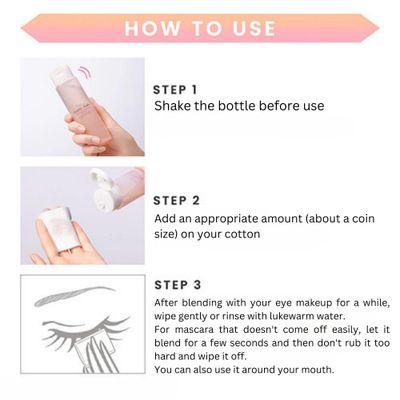 HOW TO USE

STEP 1
Shake the bottle before use

STEP 2
Add an appropriate amount (about a coin size) on your cotton

STEP 3
After blending with your eye makeup for a while, wipe gently or rinse with lukewarm water.
For mascara that doesn't come off easily, let it blend for a few seconds and then don't rub it too hard and wipe it off.
You can also use it around your mouth.