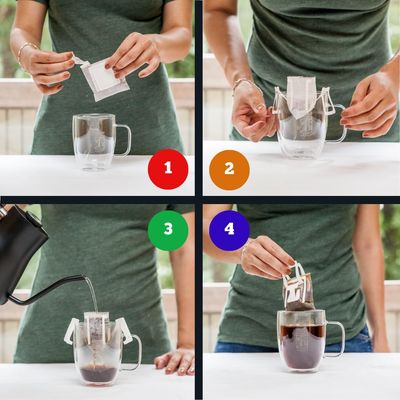 1

2

3

4