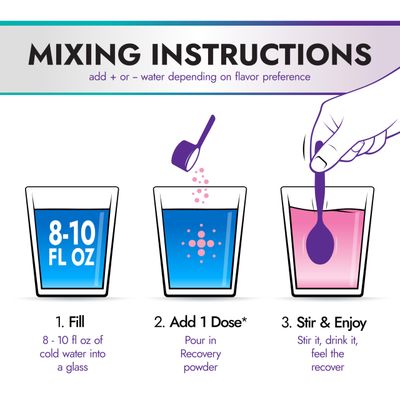 MIXING INSTRUCTIONS
add + or – water depending on flavor preference

8-10 FL OZ

1. Fill
8 - 10 fl oz of cold water into a glass

2. Add 1 Dose*
Pour in Recovery powder

3. Stir & Enjoy
Stir it, drink it, feel the recover