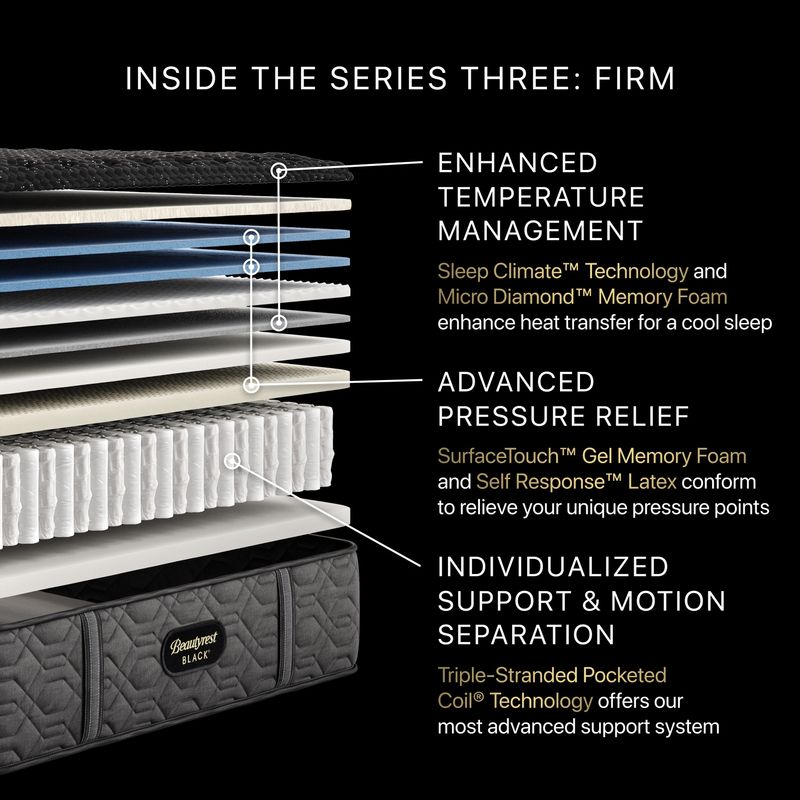 INSIDE THE SERIES THREE: FIRM

ENHANCED TEMPERATURE MANAGEMENT

Sleep Climate™ Technology and Micro Diamond™ Memory Foam enhance heat transfer for a cool sleep

ADVANCED PRESSURE RELIEF

SurfaceTouch™ Gel Memory Foam and Self Response™ Latex conform to relieve your unique pressure points

INDIVIDUALIZED SUPPORT & MOTION SEPARATION

Triple-Stranded Pocketed Coil® Technology offers our most advanced support system

Beautyrest BLACK®