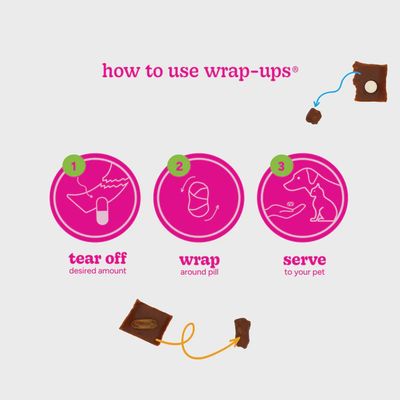 how to use wrap-ups®

1

tear off
desired amount

2

wrap
around pill

3

serve
to your pet