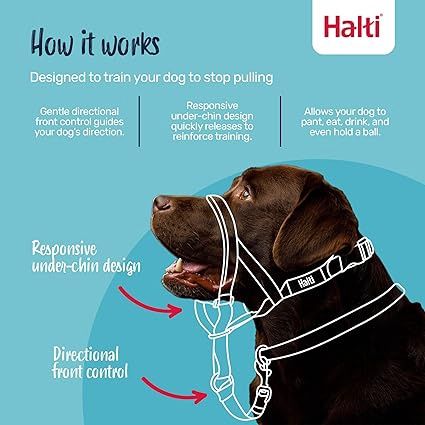 Halti®

How it works

Designed to train your dog to stop pulling

Gentle directional front control guides your dog's direction.

Responsive under-chin design quickly releases to reinforce training.

Allows your dog to pant, eat, drink, and even hold a ball.

Responsive under-chin design

Halti

Directional front control