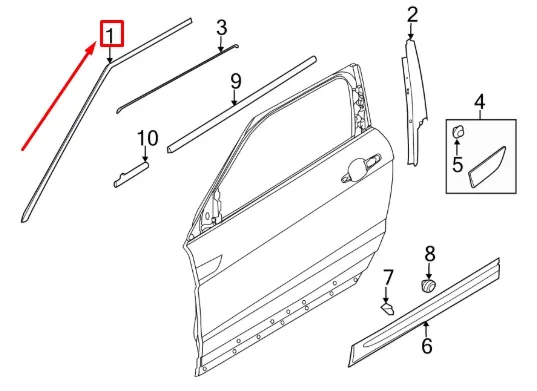 1
3
2
9
4
10
5
8
7
6