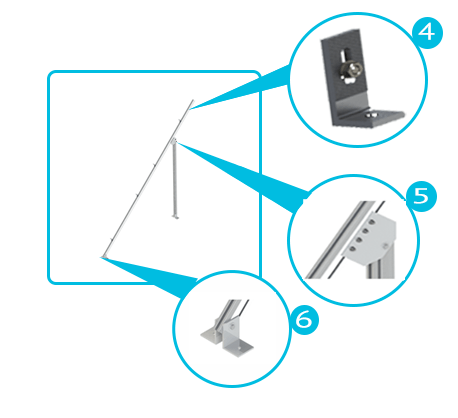 4

5

6