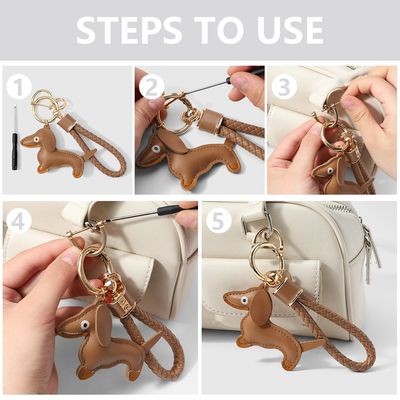 STEPS TO USE

1

2

3

4

5