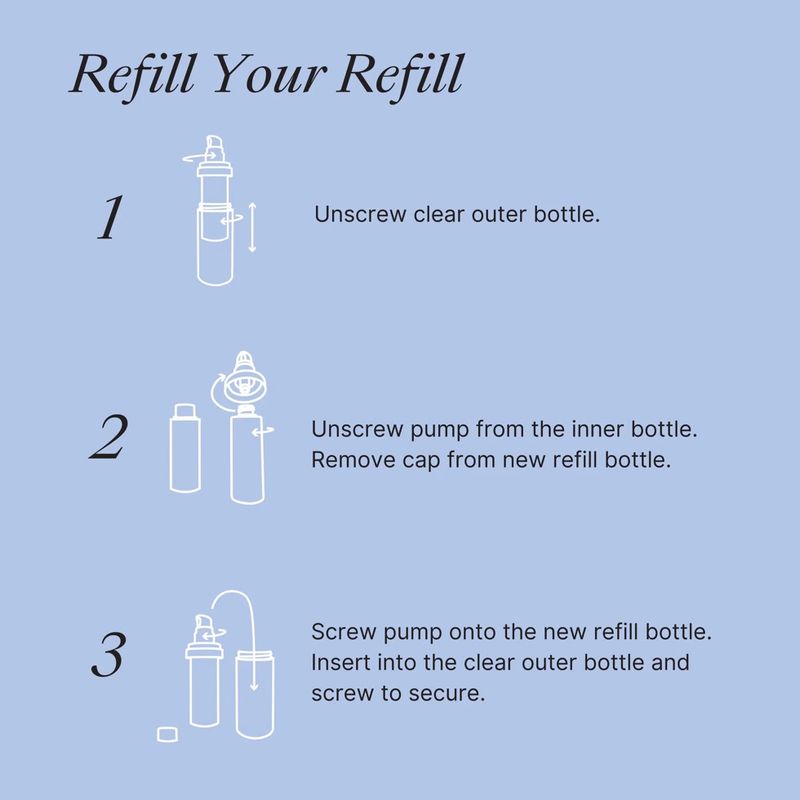 Refill Your Refill

1

Unscrew clear outer bottle.

2

Unscrew pump from the inner bottle. Remove cap from new refill bottle.

3

Screw pump onto the new refill bottle. Insert into the clear outer bottle and screw to secure.