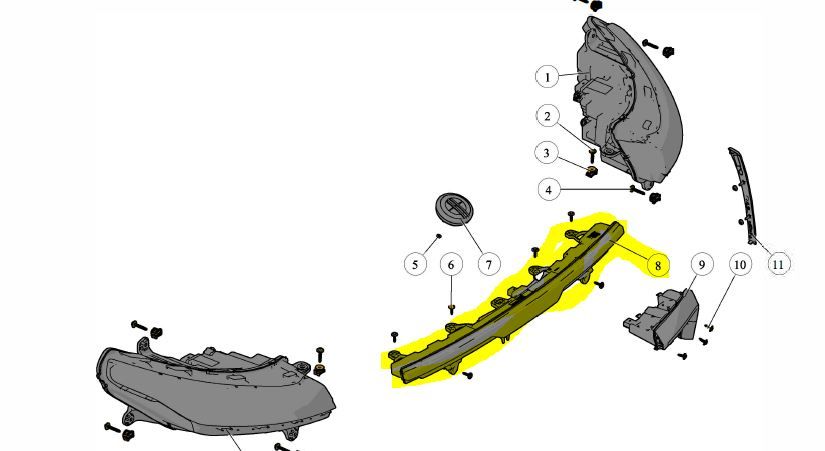 1
2
3
4
5
6
7
8
9
10
11