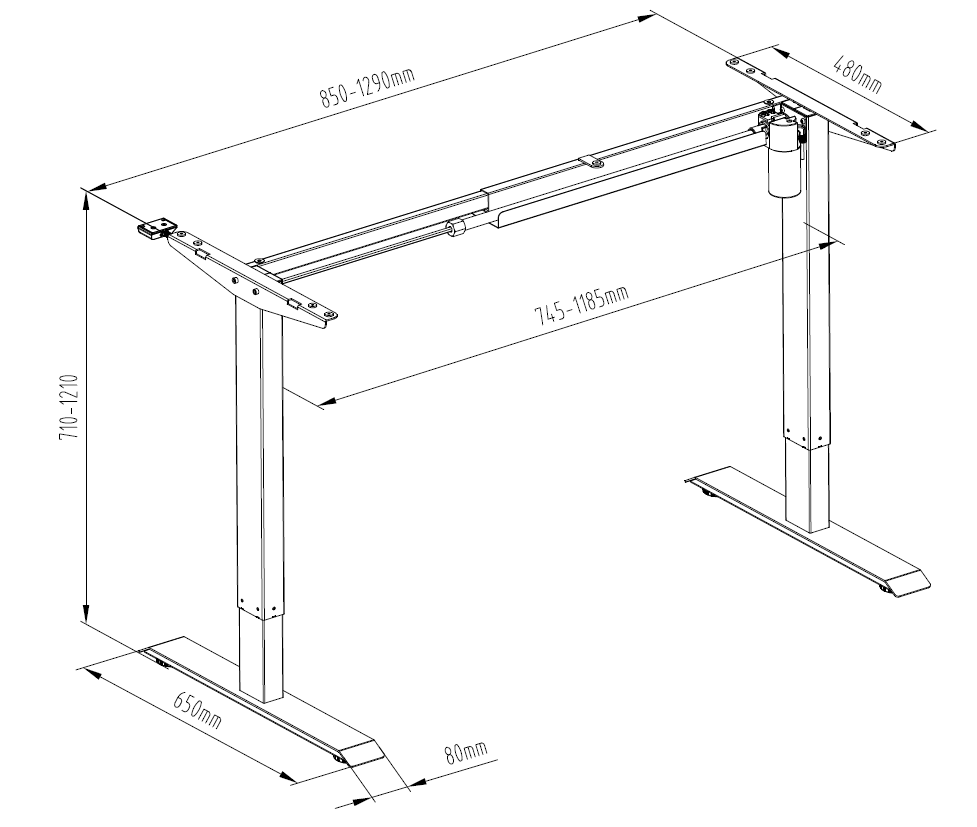 850-1290mm

480mm

745-1185mm

710-1210

650mm

80mm