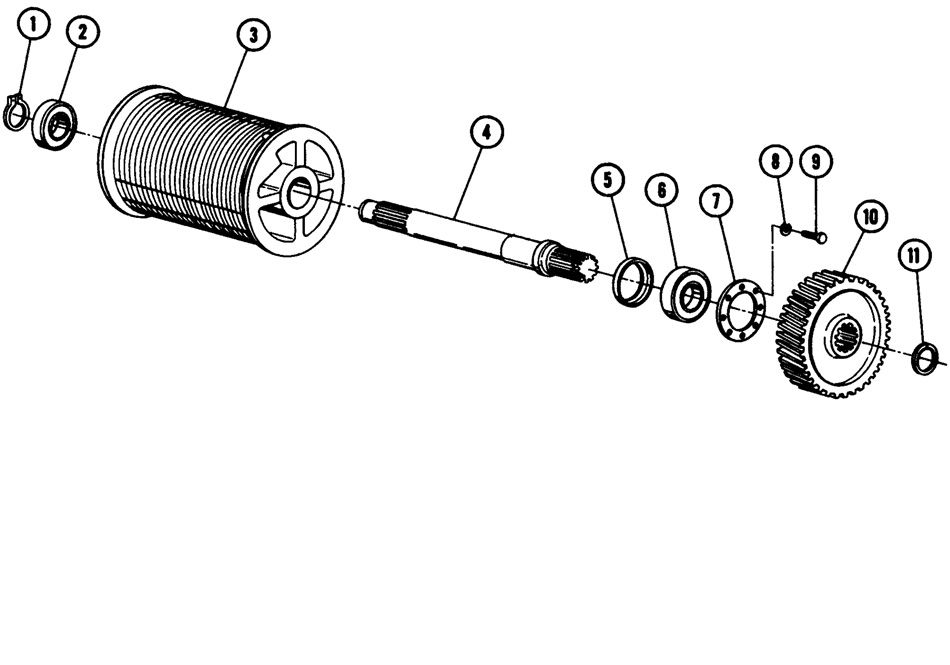 1
2
3
4
5
6
7
8
9
10
11