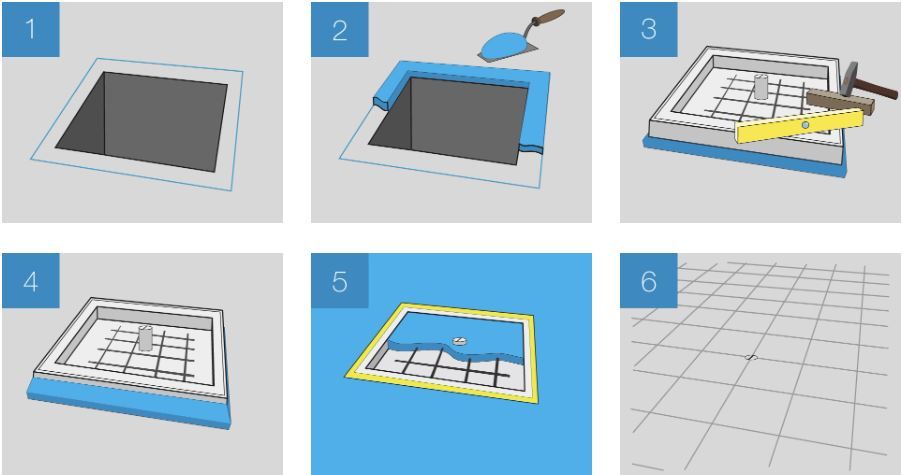 1

2

3

4

5

6