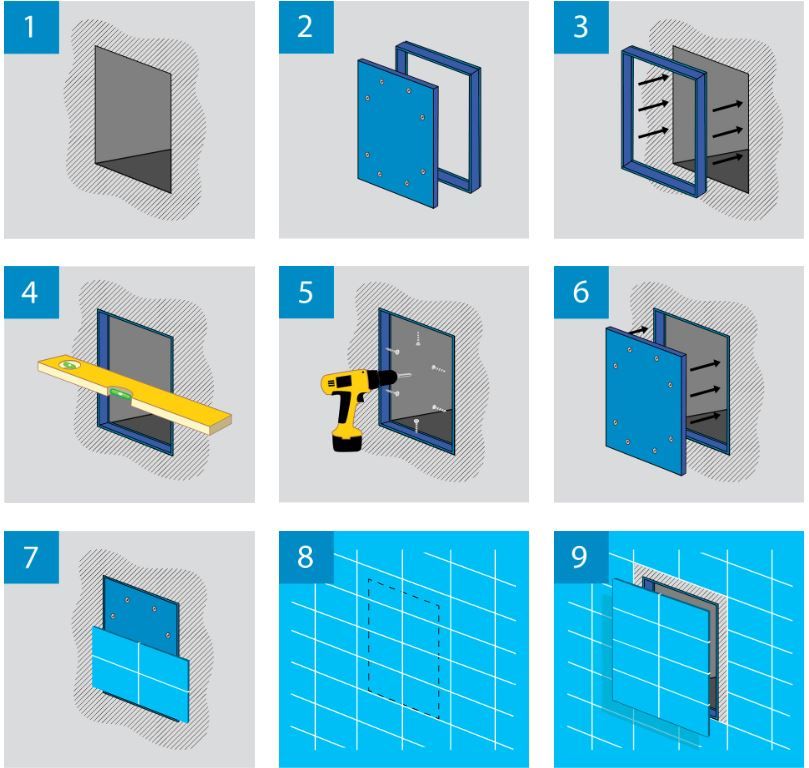 1

2

3

4

5

6

7

8

9