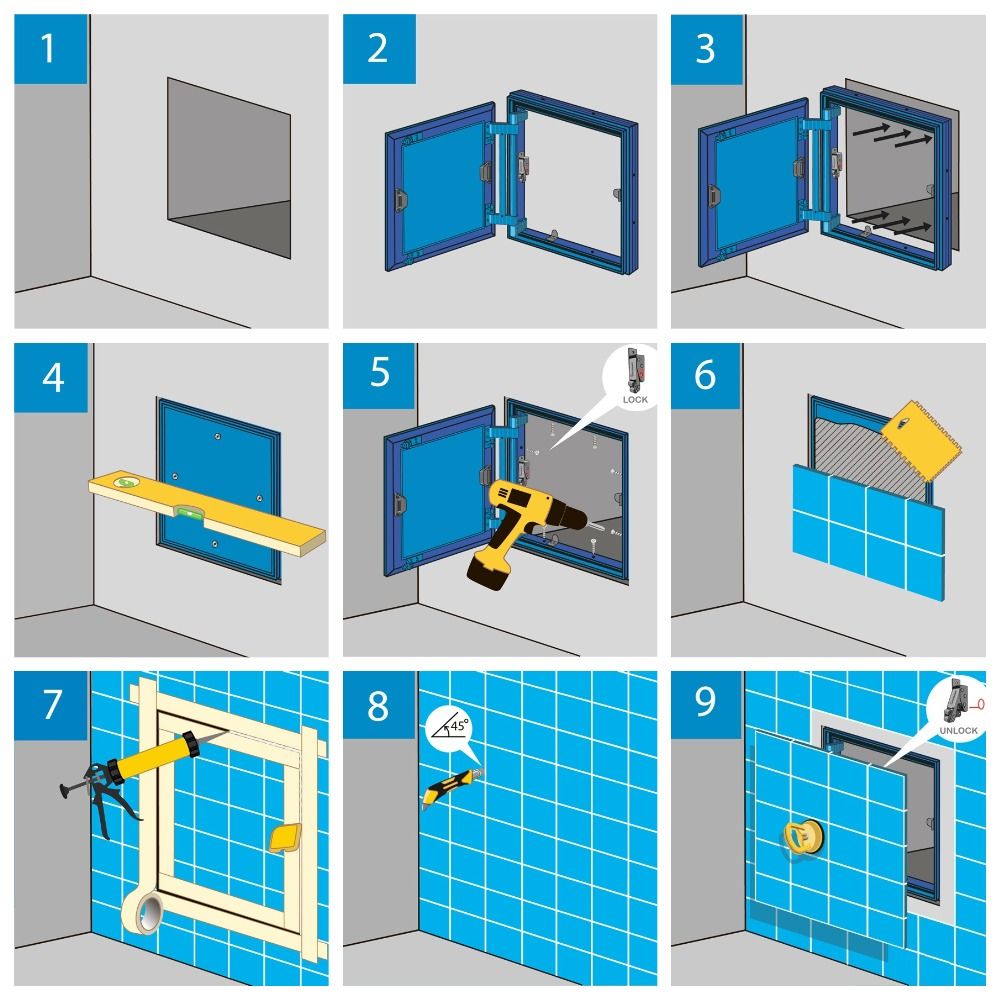 1

2

3

4

5

LOCK

6

7

8

45°

9

UNLOCK