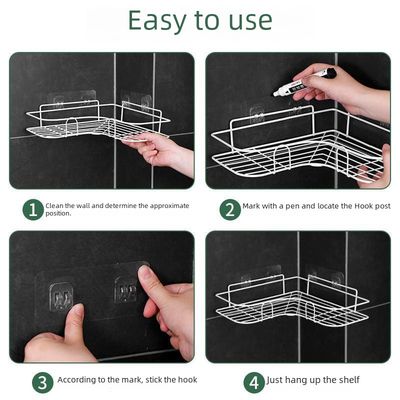 Easy to use

1 Clean the wall and determine the approximate position.

2 Mark with a pen and locate the Hook post

3 According to the mark, stick the hook

4 Just hang up the shelf