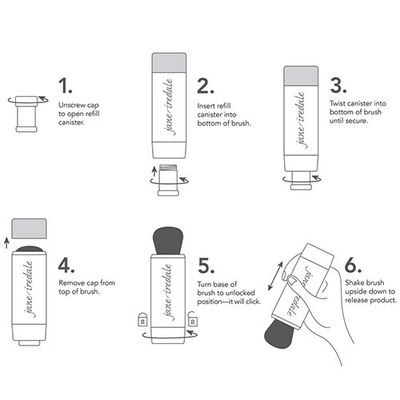 1.
Unscrew cap to open refill canister.

jane iredale

2.
Insert refill canister into bottom of brush.

jane iredale

3.
Twist canister into bottom of brush until secure.

jane iredale

4.
Remove cap from top of brush.

jane iredale

5.
Turn base of brush to unlocked position—it will click.

jane iredale

6.
Shake brush upside down to release product.