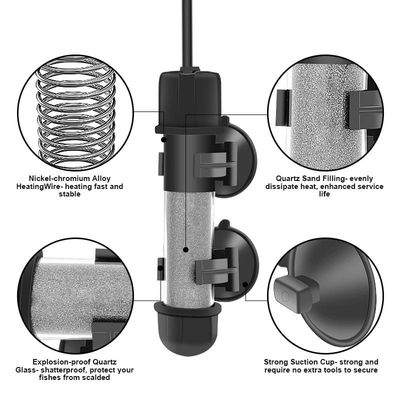 Nickel-chromium Alloy HeatingWire- heating fast and stable

Quartz Sand Filling- evenly dissipate heat, enhanced service life

Explosion-proof Quartz Glass- shatterproof, protect your fishes from scalded

Strong Suction Cup- strong and require no extra tools to secure