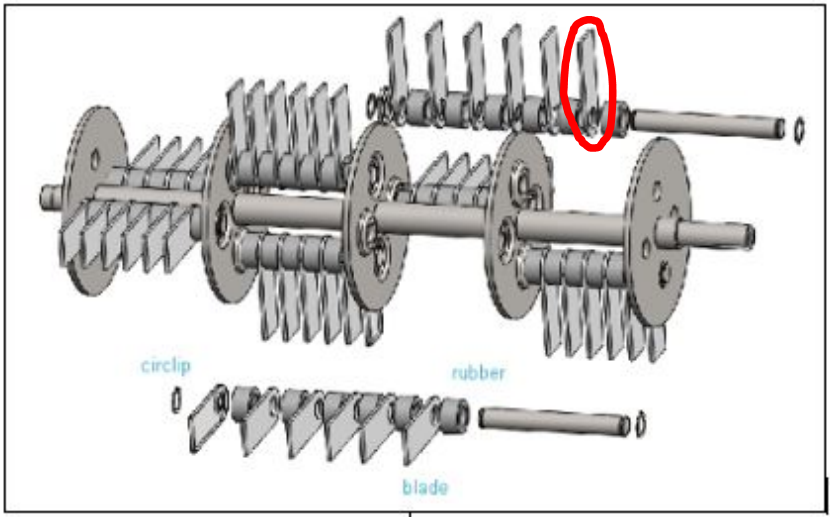 circlip

rubber

blade