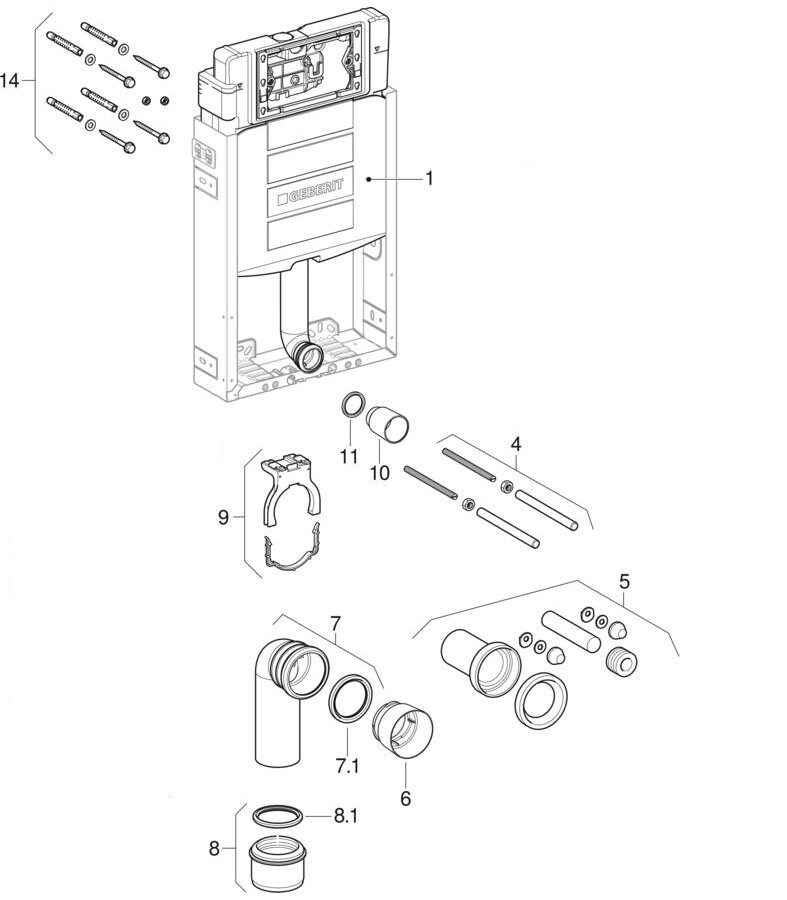 14
GEBERIT
1
11
10
4
9
5
7
7.1
6
8.1
8