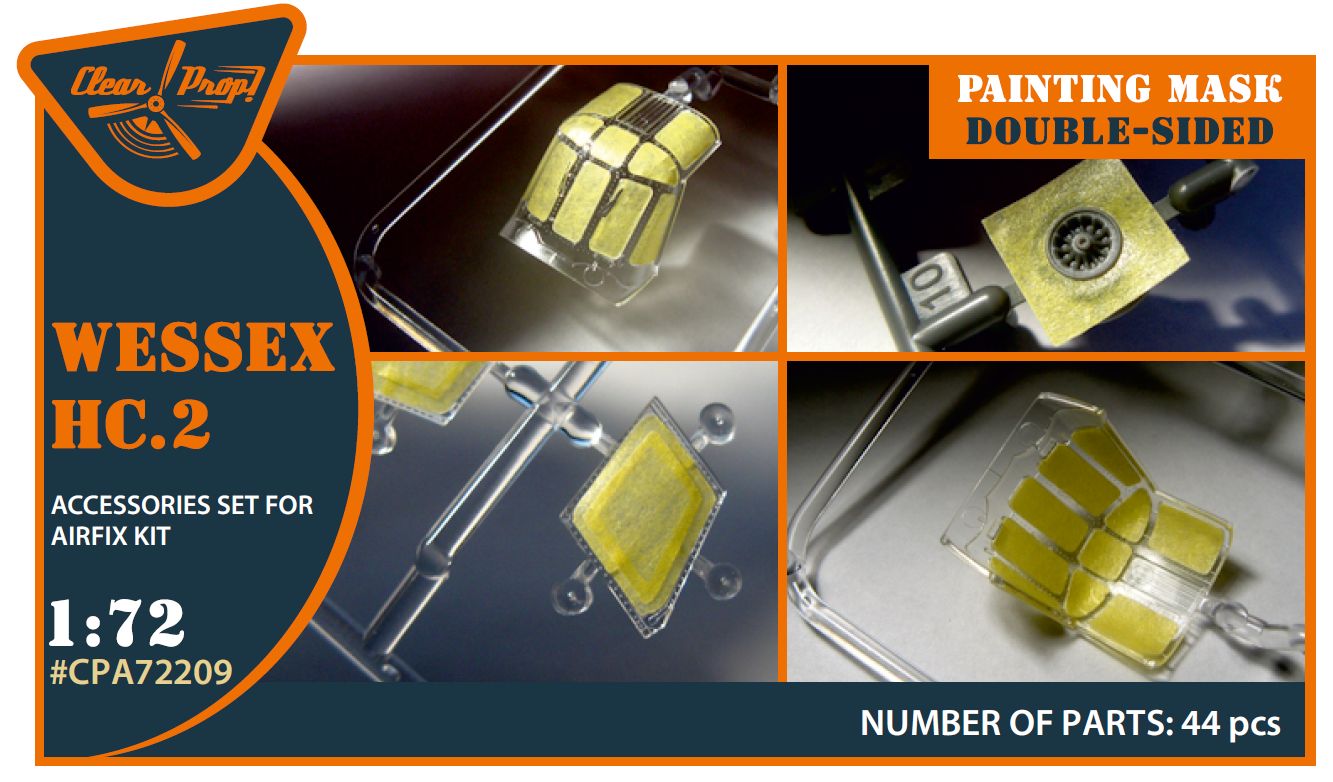 Clear Prop!

PAINTING MASK
DOUBLE-SIDED

10

WESSEX
HC.2

ACCESSORIES SET FOR AIRFIX KIT

1:72
#CPA72209

NUMBER OF PARTS: 44 pcs