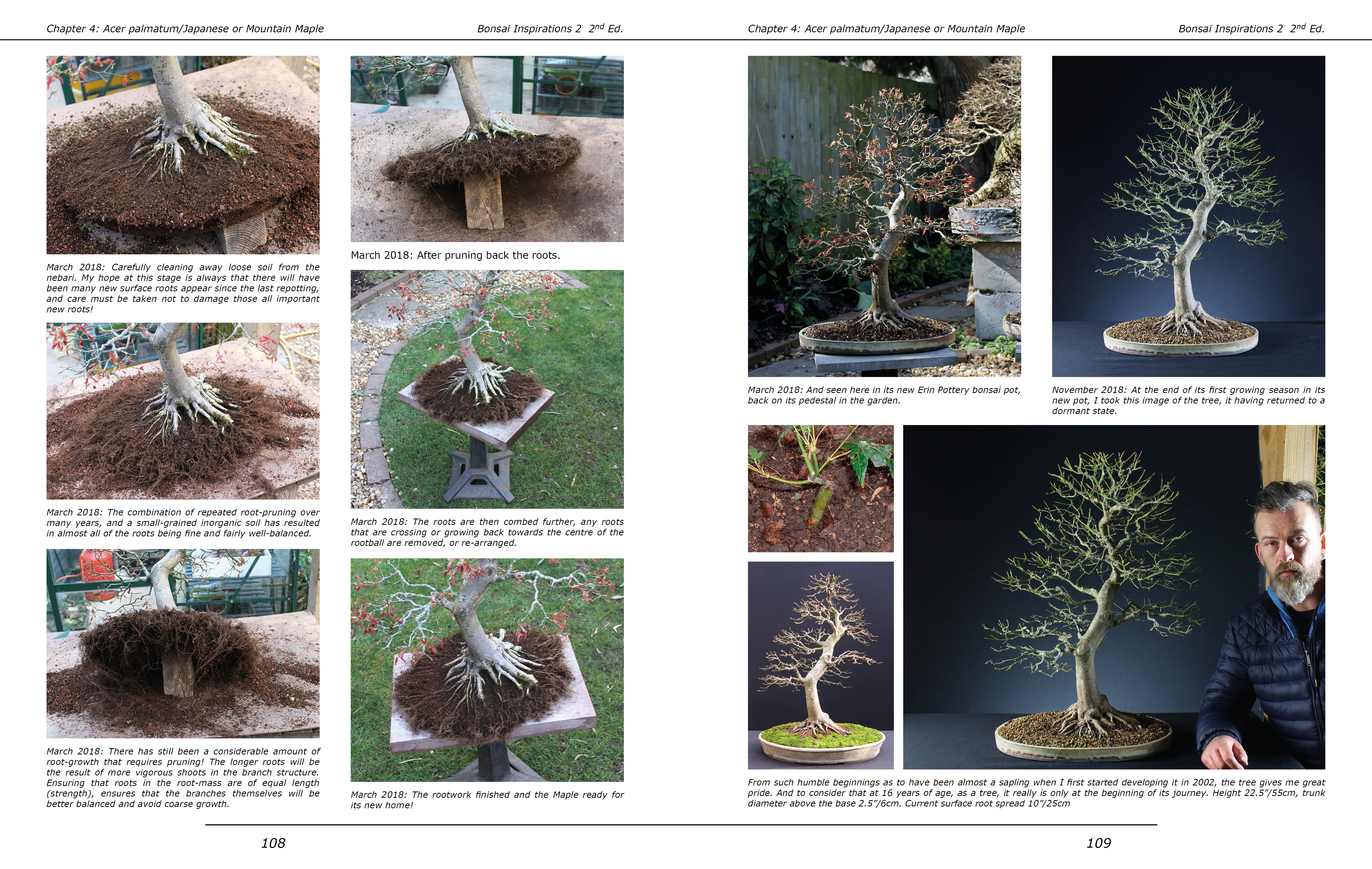 Chapter 4: Acer palmatum/Japanese or Mountain Maple

Bonsai Inspirations 2 $2^{nd}$ Ed.

March 2018: Carefully cleaning away loose soil from the nebari. My hope at this stage is always that there will have been many new surface roots appear since the last repotting, and care must be taken not to damage those all important new roots!

March 2018: The combination of repeated root-pruning over many years, and a small-grained inorganic soil has resulted in almost all of the roots being fine and fairly well-balanced.

March 2018: There has still been a considerable amount of root-growth that requires pruning! The longer roots will be the result of more vigorous shoots in the branch structure. Ensuring that roots in the root-mass are of equal length (strength), ensures that the branches themselves will be better balanced and avoid coarse growth.

March 2018: After pruning back the roots.

March 2018: The roots are then combed further, any roots that are crossing or growing back towards the centre of the rootball are removed, or re-arranged.

March 2018: The rootwork finished and the Maple ready for its new home!

108

Chapter 4: Acer palmatum/Japanese or Mountain Maple

Bonsai Inspirations 2 $2^{nd}$ Ed.

March 2018: And seen here in its new Erin Pottery bonsai pot, back on its pedestal in the garden.

November 2018: At the end of its first growing season in its new pot, I took this image of the tree, it having returned to a dormant state.

From such humble beginnings as to have been almost a sapling when I first started developing it in 2002, the tree gives me great pride. And to consider that at 16 years of age, as a tree, it really is only at the beginning of its journey. Height 22.5"/55cm, trunk diameter above the base 2.5"/6cm. Current surface root spread 10"/25cm

109