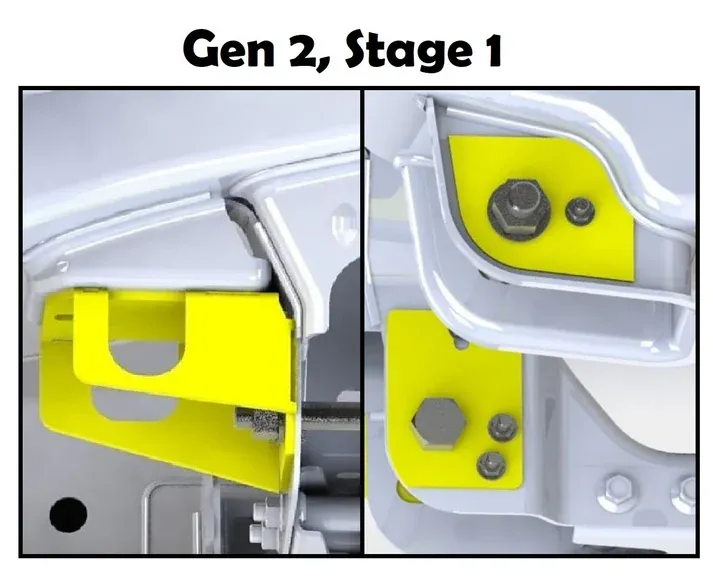 Gen 2, Stage 1