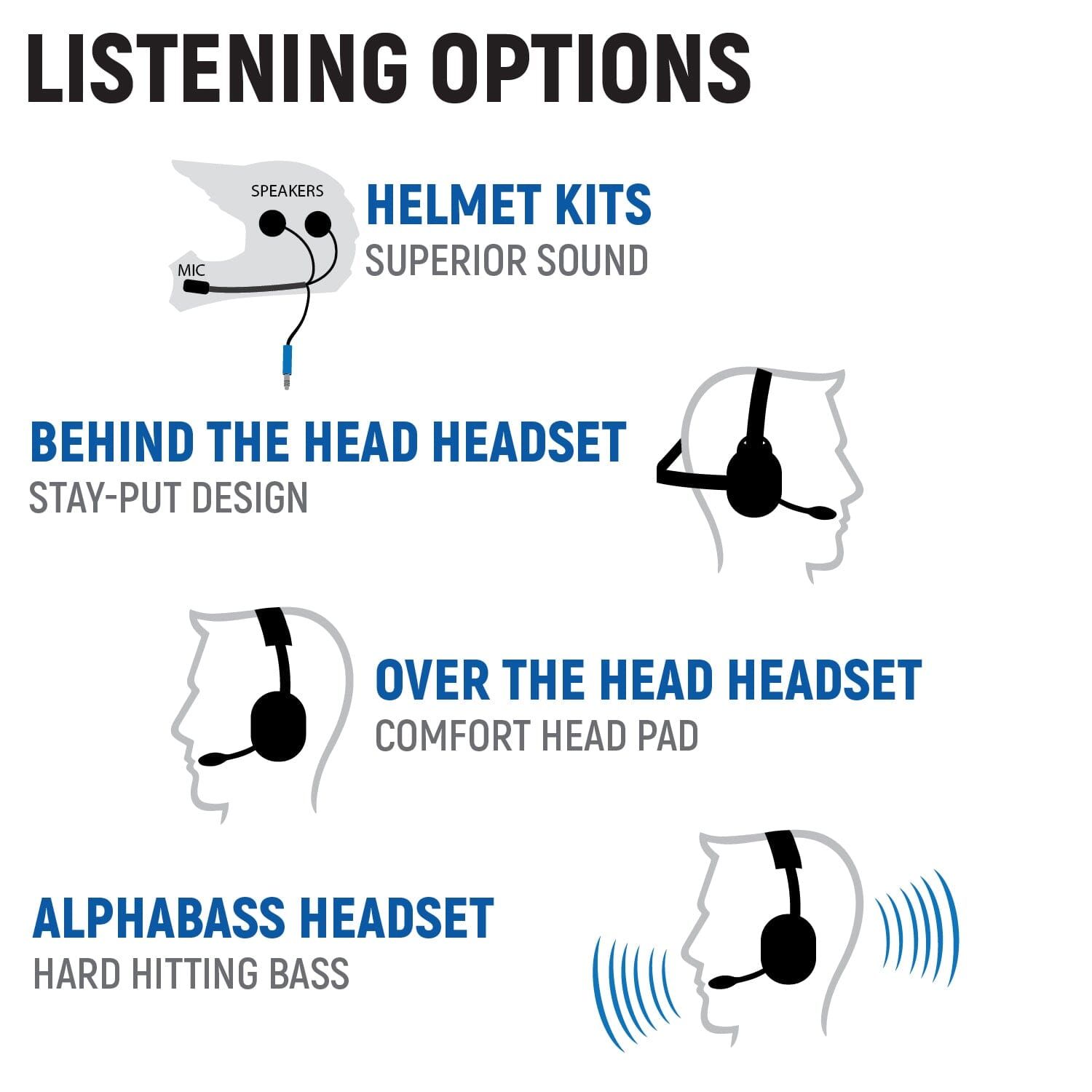 LISTENING OPTIONS

SPEAKERS
MIC

HELMET KITS
SUPERIOR SOUND

BEHIND THE HEAD HEADSET
STAY-PUT DESIGN

OVER THE HEAD HEADSET
COMFORT HEAD PAD

ALPHABASS HEADSET
HARD HITTING BASS