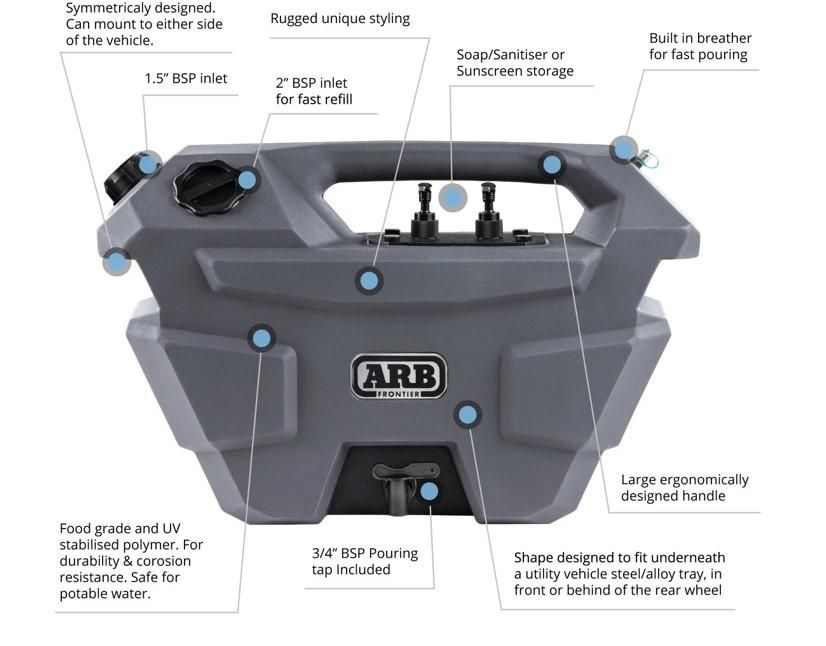 Symmetricaly designed. Can mount to either side of the vehicle.

Rugged unique styling

Soap/Sanitiser or Sunscreen storage

Built in breather for fast pouring

1.5" BSP inlet

2" BSP inlet for fast refill

ARB
FRONTIER

Large ergonomically designed handle

Food grade and UV stabilised polymer. For durability & corosion resistance. Safe for potable water.

3/4" BSP Pouring tap Included

Shape designed to fit underneath a utility vehicle steel/alloy tray, in front or behind of the rear wheel