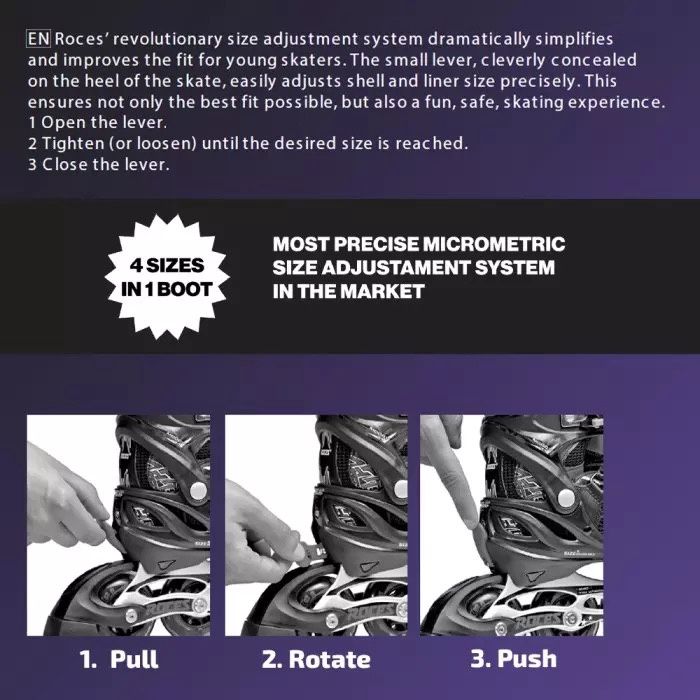 EN Roces' revolutionary size adjustment system dramatically simplifies and improves the fit for young skaters. The small lever, cleverly concealed on the heel of the skate, easily adjusts shell and liner size precisely. This ensures not only the best fit possible, but also a fun, safe, skating experience.
1 Open the lever.
2 Tighten (or loosen) until the desired size is reached.
3 Close the lever.

4 SIZES IN 1 BOOT

MOST PRECISE MICROMETRIC SIZE ADJUSTAMENT SYSTEM IN THE MARKET

ROCES

ROCES

ROCES

1. Pull

2. Rotate

3. Push