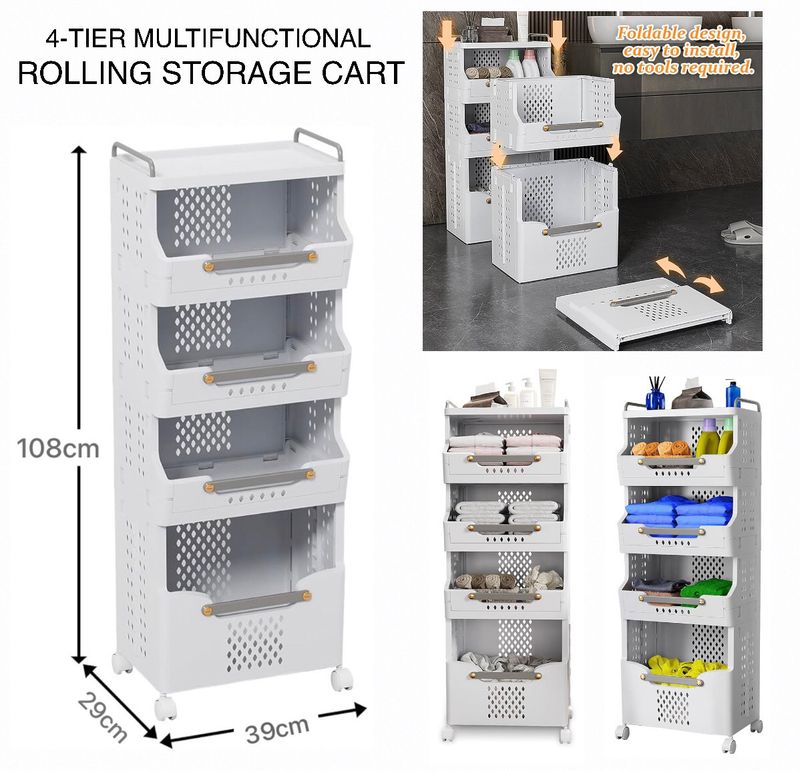 4-TIER MULTIFUNCTIONAL
ROLLING STORAGE CART

Foldable design, easy to install, no tools required.

108cm

29cm

39cm