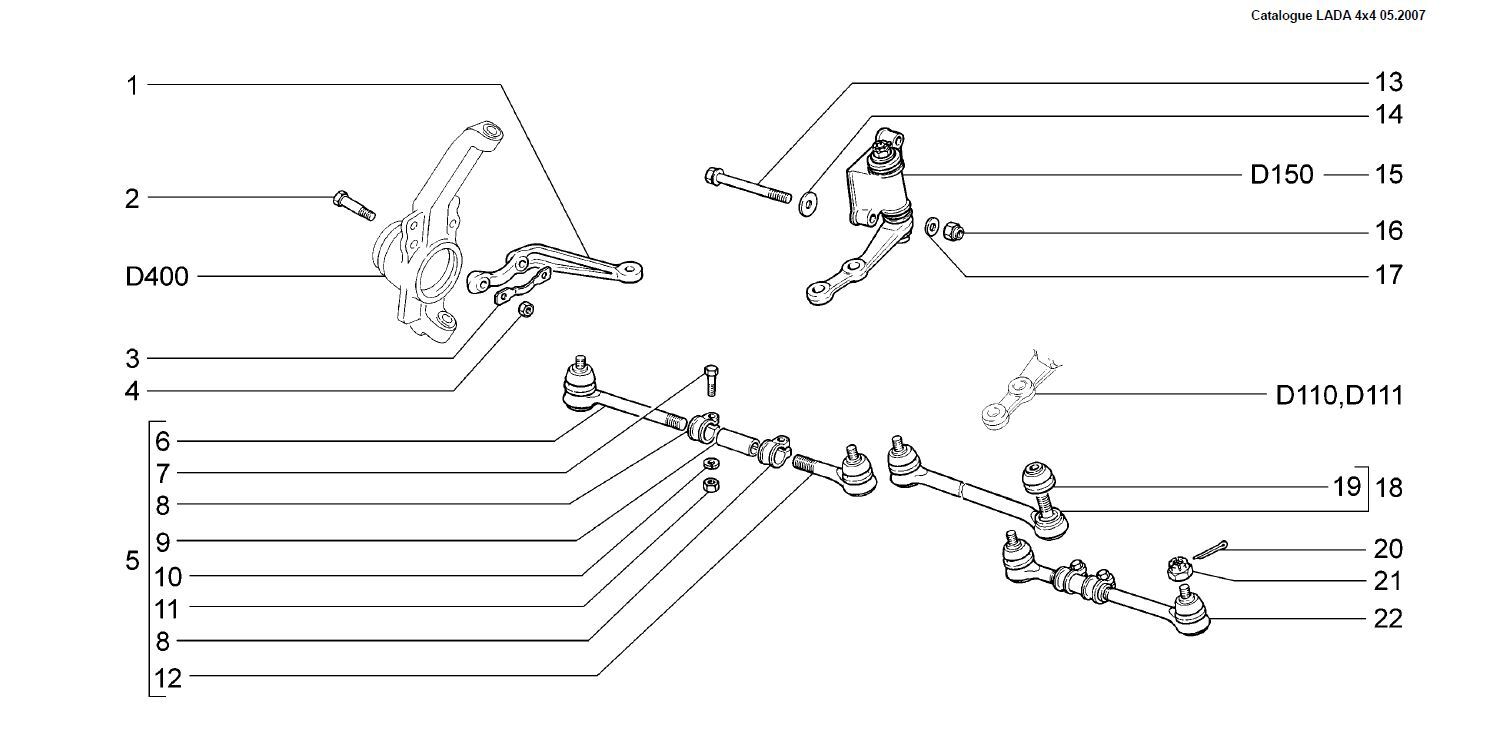 Catalogue LADA 4x4 05.2007

1
2
D400
3
4
5
6
7
8
9
10
11
8
12

13
14
D150 15
16
17
D110,D111
19 18
20
21
22