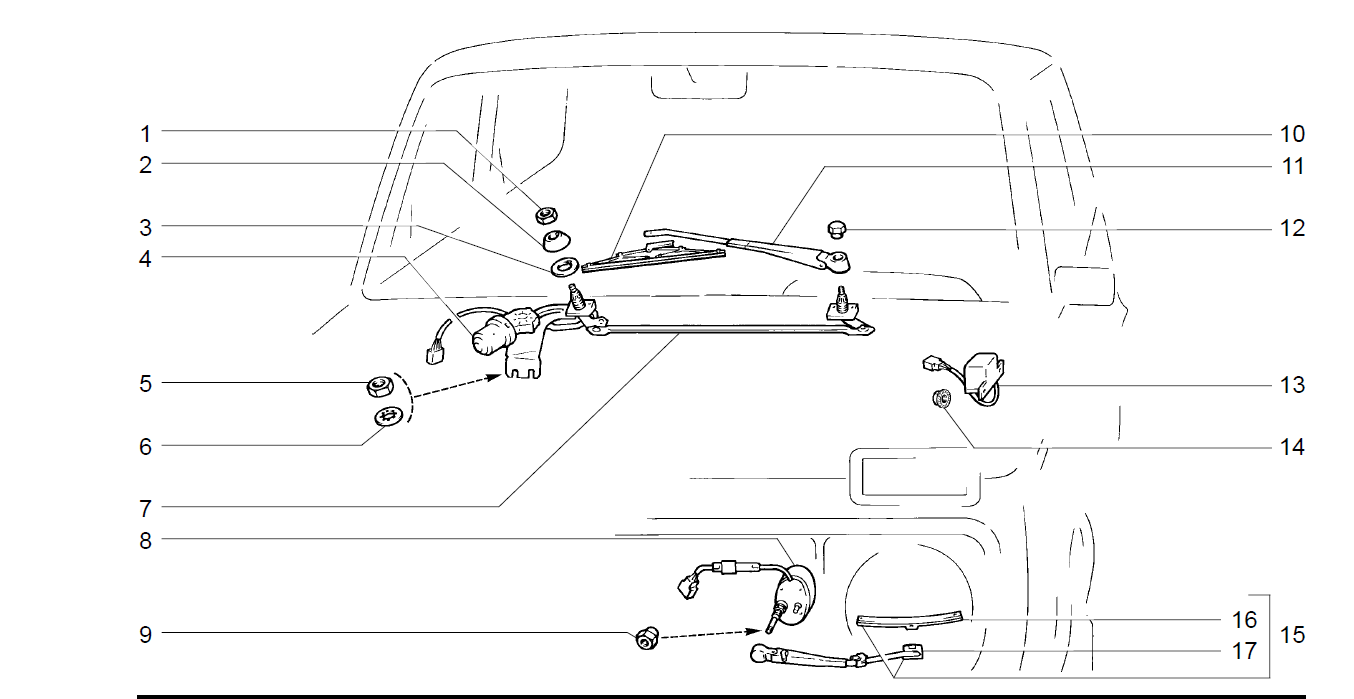 1
2
3
4
5
6
7
8
9
10
11
12
13
14
16
17
15