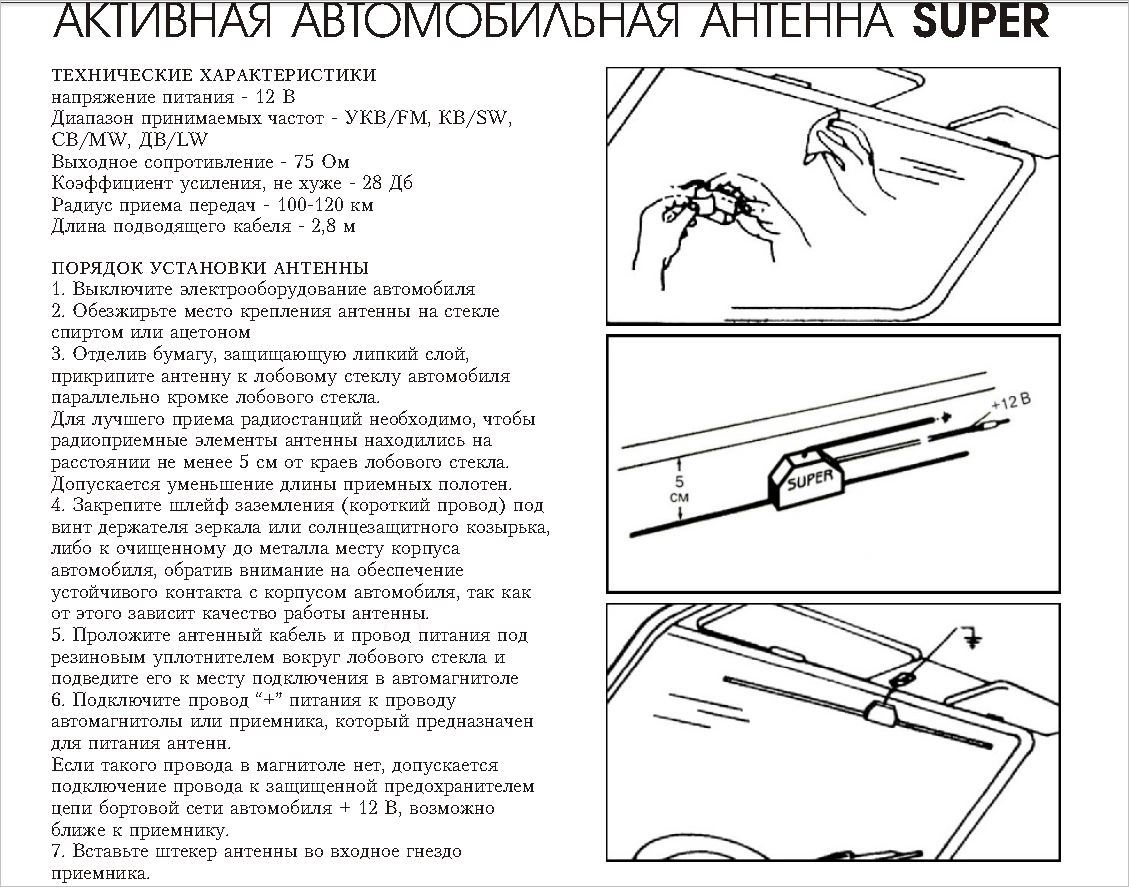 АКТИВНАЯ АВТОМОБИЛЬНАЯ АНТЕННА SUPER

ТЕХНИЧЕСКИЕ ХАРАКТЕРИСТИКИ
напряжение питания - 12 В
Диапазон принимаемых частот - УКВ/FM, КВ/SW, СВ/MW, ДВ/LW
Выходное сопротивление - 75 Ом
Коэффициент усиления, не хуже - 28 Дб
Радиус приема передач - 100-120 км
Длина подводящего кабеля - 2,8 м

ПОРЯДОК УСТАНОВКИ АНТЕННЫ
1. Выключите электрооборудование автомобиля
2. Обезжирьте место крепления антенны на стекле спиртом или ацетоном
3. Отделив бумагу, защищающую липкий слой, прикрипите антенну к лобовому стеклу автомобиля параллельно кромке лобового стекла.
Для лучшего приема радиостанций необходимо, чтобы радиоприемные элементы антенны находились на расстоянии не менее 5 см от краев лобового стекла.
Допускается уменьшение длины приемных полотен.
4. Закрепите шлейф заземления (короткий провод) под винт держателя зеркала или солнцезащитного козырька, либо к очищенному до металла месту корпуса автомобиля, обратив внимание на обеспечение устойчивого контакта с корпусом автомобиля, так как от этого зависит качество работы антенны.
5. Проложите антенный кабель и провод питания под резиновым уплотнителем вокруг лобового стекла и подведите его к месту подключения в автомагнитоле
6. Подключите провод "+" питания к проводу автомагнитолы или приемника, который предназначен для питания антенн.
Если такого провода в магнитоле нет, допускается подключение провода к защищенной предохранителем цепи бортовой сети автомобиля + 12 В, возможно ближе к приемнику.
7. Вставьте штекер антенны во входное гнездо приемника.

+12 В
5 см
SUPER