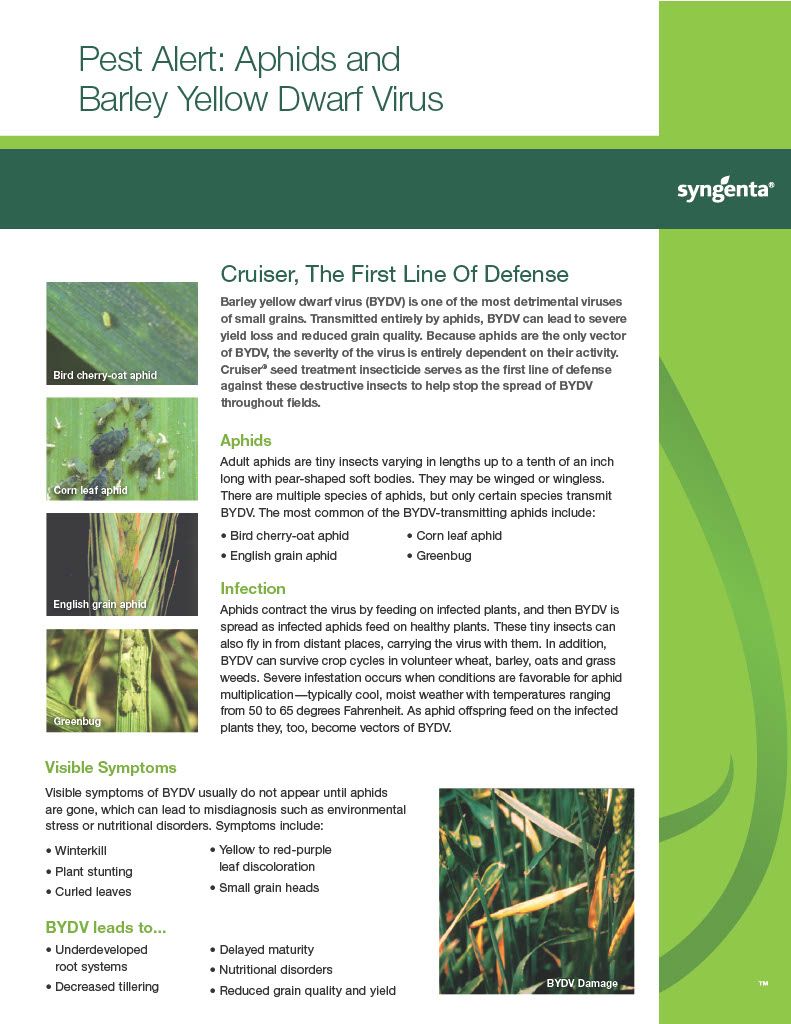 Pest Alert: Aphids and Barley Yellow Dwarf Virus

syngenta®

Bird cherry-oat aphid

Corn leaf aphid

English grain aphid

Greenbug

Cruiser, The First Line Of Defense

Barley yellow dwarf virus (BYDV) is one of the most detrimental viruses of small grains. Transmitted entirely by aphids, BYDV can lead to severe yield loss and reduced grain quality. Because aphids are the only vector of BYDV, the severity of the virus is entirely dependent on their activity. Cruiser® seed treatment insecticide serves as the first line of defense against these destructive insects to help stop the spread of BYDV throughout fields.

Aphids

Adult aphids are tiny insects varying in lengths up to a tenth of an inch long with pear-shaped soft bodies. They may be winged or wingless. There are multiple species of aphids, but only certain species transmit BYDV. The most common of the BYDV-transmitting aphids include:

• Bird cherry-oat aphid
• English grain aphid
• Corn leaf aphid
• Greenbug

Infection

Aphids contract the virus by feeding on infected plants, and then BYDV is spread as infected aphids feed on healthy plants. These tiny insects can also fly in from distant places, carrying the virus with them. In addition, BYDV can survive crop cycles in volunteer wheat, barley, oats and grass weeds. Severe infestation occurs when conditions are favorable for aphid multiplication—typically cool, moist weather with temperatures ranging from 50 to 65 degrees Fahrenheit. As aphid offspring feed on the infected plants they, too, become vectors of BYDV.

Visible Symptoms

Visible symptoms of BYDV usually do not appear until aphids are gone, which can lead to misdiagnosis such as environmental stress or nutritional disorders. Symptoms include:

• Winterkill
• Plant stunting
• Curled leaves
• Yellow to red-purple leaf discoloration
• Small grain heads

BYDV leads to...

• Underdeveloped root systems
• Decreased tillering
• Delayed maturity
• Nutritional disorders
• Reduced grain quality and yield

BYDV Damage

™