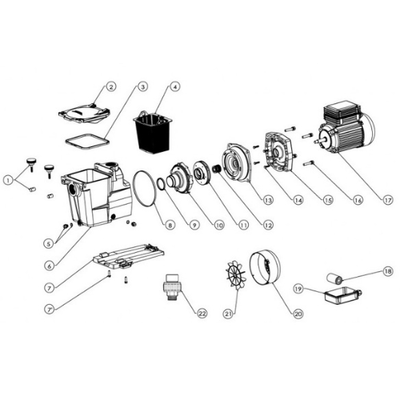 2
3
4
1
5
6
7
7'
8
9
10
11
12
13
14
15
16
17
18
19
20
21
22