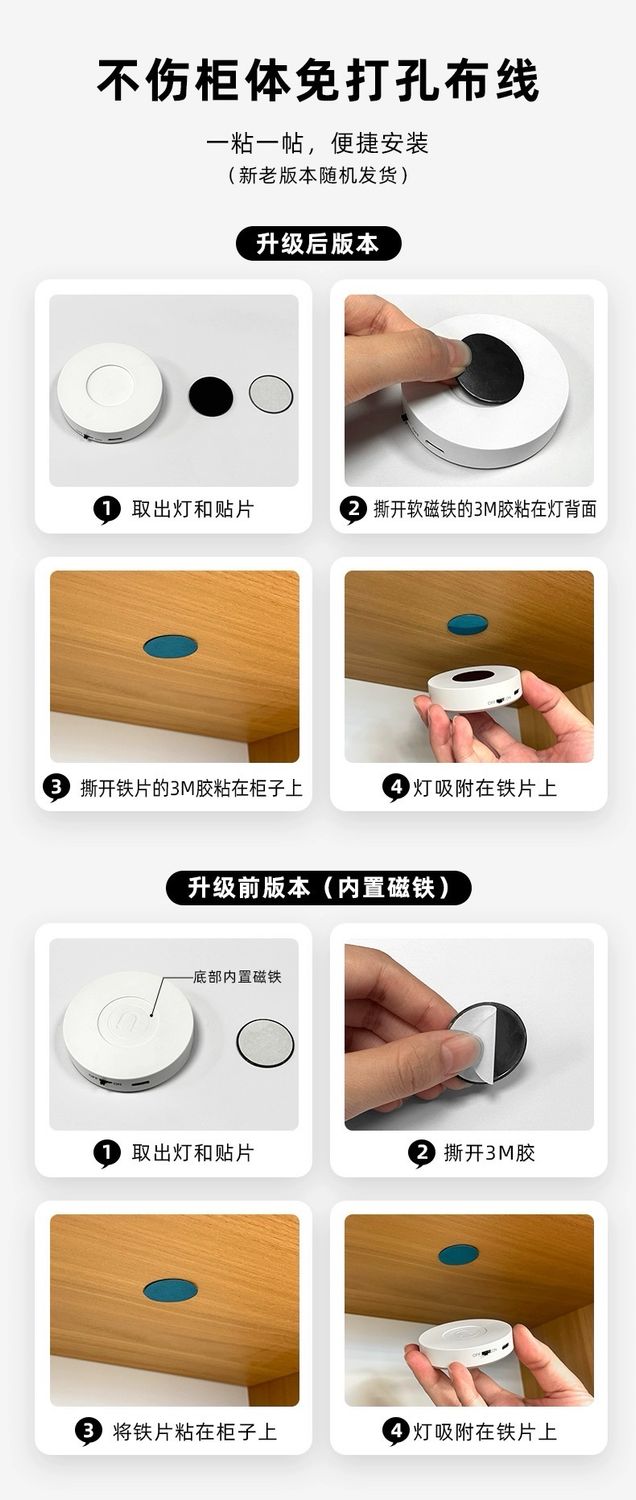 不伤柜体免打孔布线

一粘一帖，便捷安装
（新老版本随机发货）

升级后版本

1 取出灯和贴片

2 撕开软磁铁的3M胶粘在灯背面

3 撕开铁片的3M胶粘在柜子上

4 灯吸附在铁片上

升级前版本（内置磁铁）

底部内置磁铁

1 取出灯和贴片

2 撕开3M胶

3 将铁片粘在柜子上

4 灯吸附在铁片上